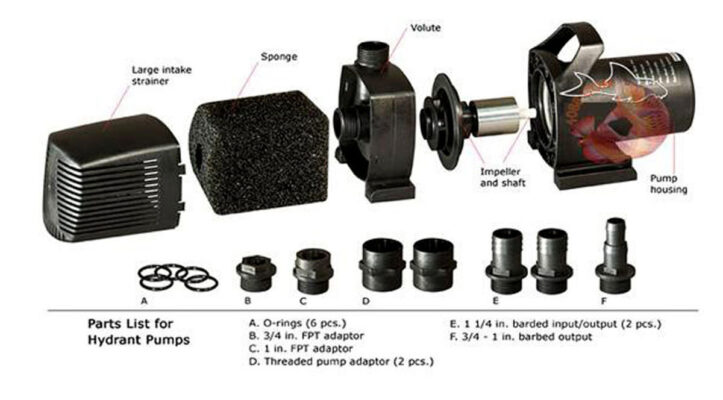 Large intake strainer

Sponge

Volute

Impeller and shaft

Pump housing

A

B

C

D

E

F

Parts List for Hydrant Pumps

A. O-rings (6 pcs.)
B. 3/4 in. FPT adaptor
C. 1 in. FPT adaptor
D. Threaded pump adaptor (2 pcs.)

E. 1 1/4 in. barded input/output (2 pcs.)
F. 3/4 - 1 in. barbed output