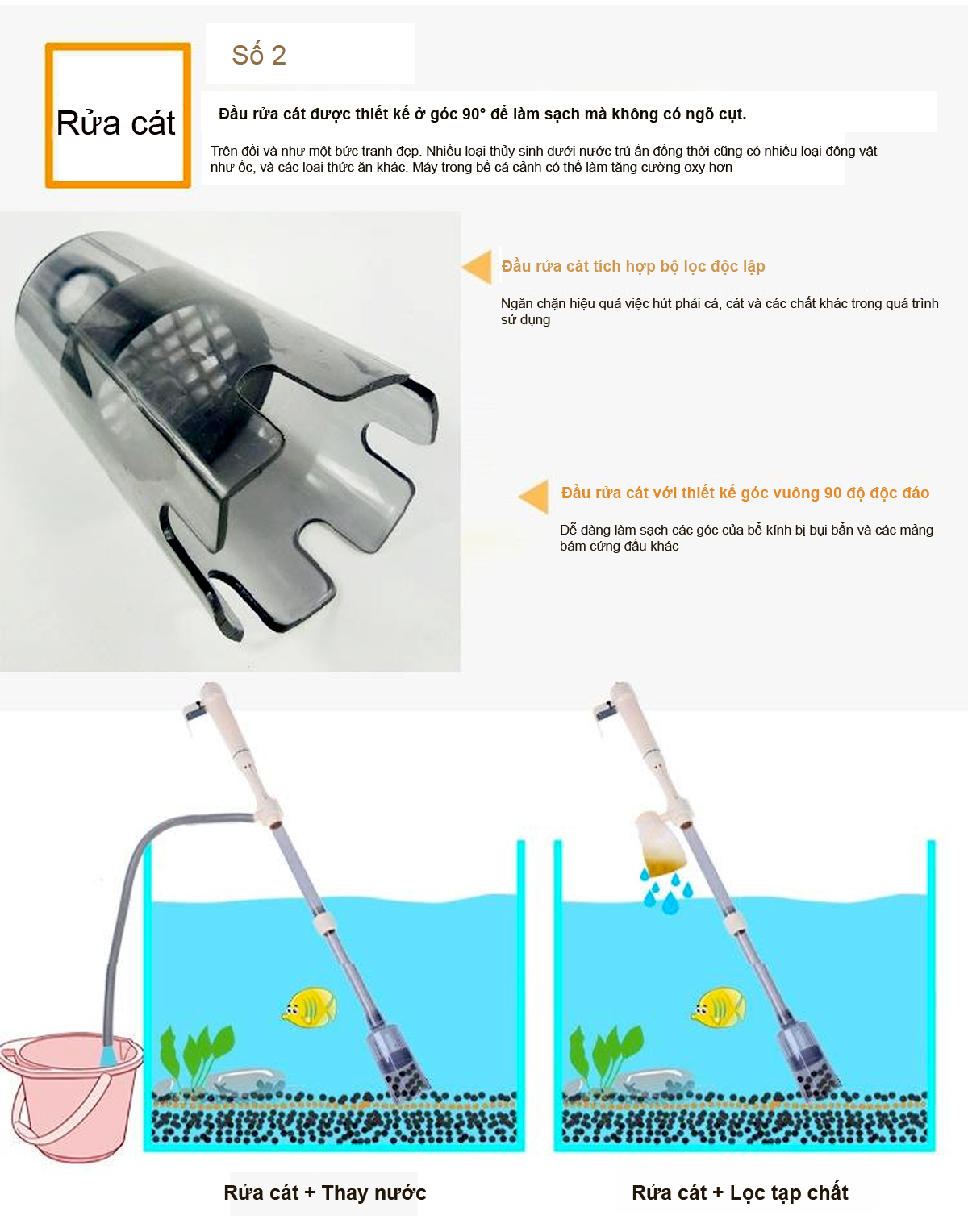 Rửa cát

Số 2

Đầu rửa cát được thiết kế ở góc 90° để làm sạch mà không có ngõ cụt.

Trên đồi và như một bức tranh đẹp. Nhiều loại thủy sinh dưới nước trú ẩn đồng thời cũng có nhiều loại đông vật như ốc, và các loại thức ăn khác. Máy trong bể cá cảnh có thể làm tăng cường oxy hơn

Đầu rửa cát tích hợp bộ lọc độc lập

Ngăn chặn hiệu quả việc hút phải cá, cát và các chất khác trong quá trình sử dụng

Đầu rửa cát với thiết kế góc vuông 90 độ độc đáo

Dễ dàng làm sạch các góc của bể kính bị bụi bẩn và các mảng bám cứng đầu khác

Rửa cát + Thay nước

Rửa cát + Lọc tạp chất