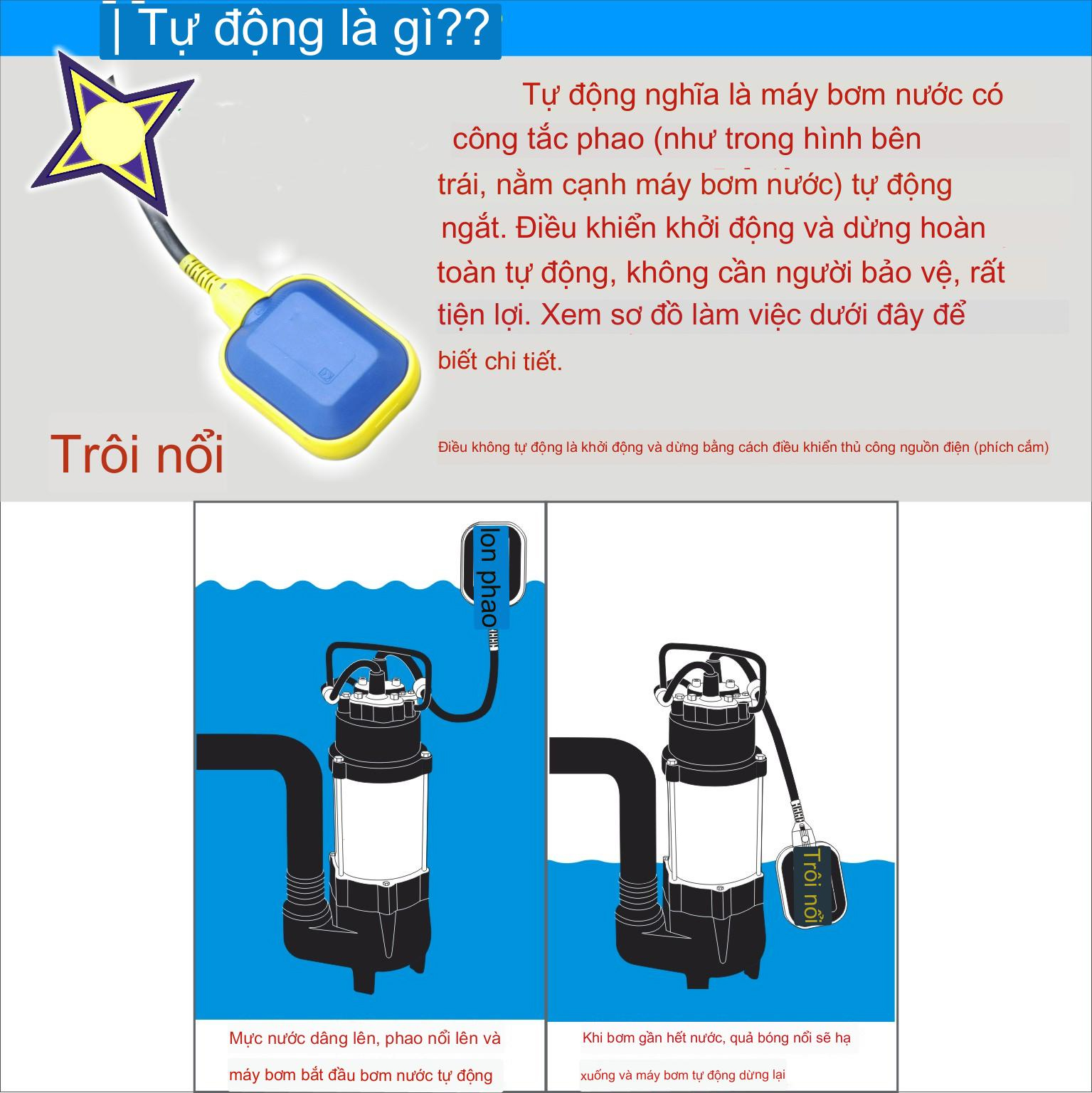 | Tự động là gì??

Tự động nghĩa là máy bơm nước có công tắc phao (như trong hình bên trái, nằm cạnh máy bơm nước) tự động ngắt. Điều khiển khởi động và dừng hoàn toàn tự động, không cần người bảo vệ, rất tiện lợi. Xem sơ đồ làm việc dưới đây để biết chi tiết.

Trôi nổi

Điều không tự động là khởi động và dừng bằng cách điều khiển thủ công nguồn điện (phích cắm)

lon phao

Trôi nổi

Mực nước dâng lên, phao nổi lên và máy bơm bắt đầu bơm nước tự động

Khi bơm gần hết nước, quả bóng nổi sẽ hạ xuống và máy bơm tự động dừng lại